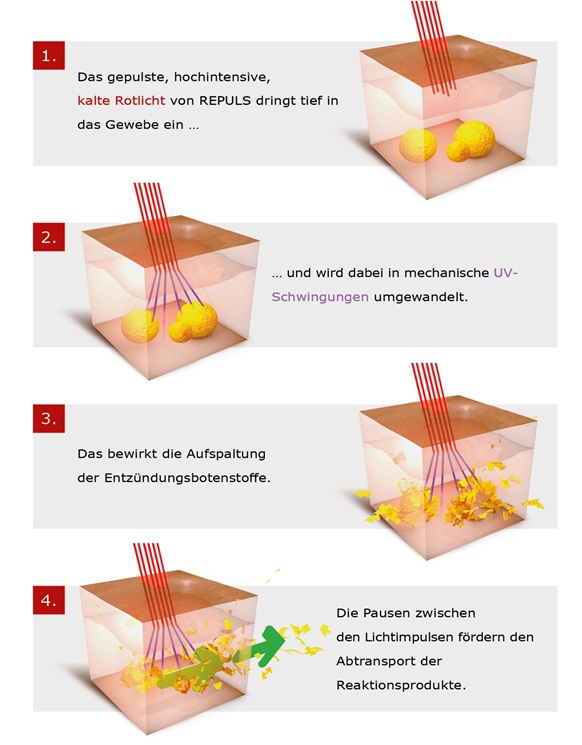 1.

Das gepulste, hochintensive, kalte Rotlicht von REPULS dringt tief in das Gewebe ein ...

2.

... und wird dabei in mechanische UV-Schwingungen umgewandelt.

3.

Das bewirkt die Aufspaltung der Entzündungsbotenstoffe.

4.

Die Pausen zwischen den Lichtimpulsen fördern den Abtransport der Reaktionsprodukte.